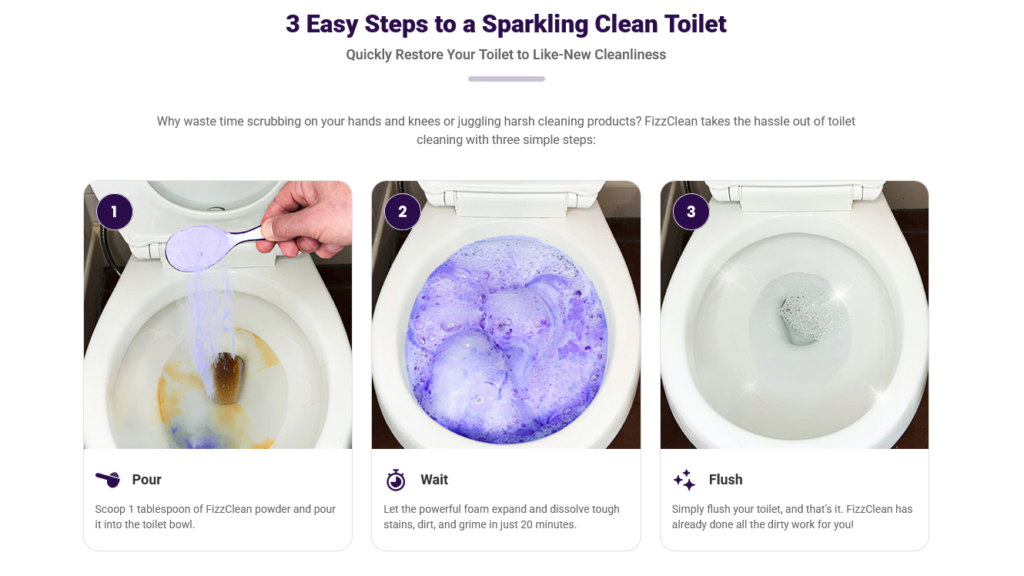 3 Easy Steps to a Sparkling Clean Toilet

Quickly Restore Your Toilet to Like-New Cleanliness

Why waste time scrubbing on your hands and knees or juggling harsh cleaning products? FizzClean takes the hassle out of toilet cleaning with three simple steps:

1

Pour

Scoop 1 tablespoon of FizzClean powder and pour it into the toilet bowl.

2

Wait

Let the powerful foam expand and dissolve tough stains, dirt, and grime in just 20 minutes.

3

Flush

Simply flush your toilet, and that's it. FizzClean has already done all the dirty work for you!